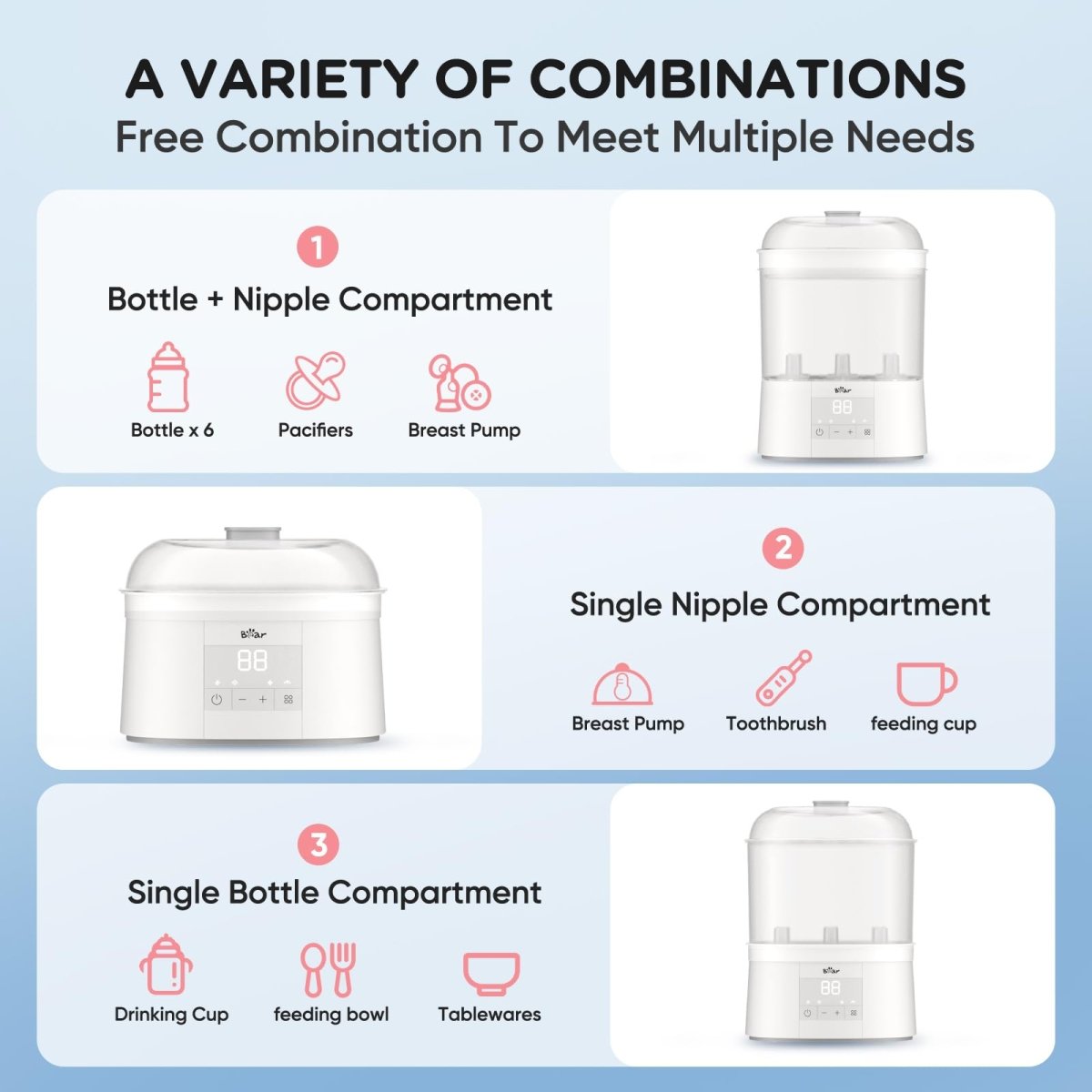 A VARIETY OF COMBINATIONS
Free Combination To Meet Multiple Needs

1
Bottle + Nipple Compartment
Bottle x 6
Pacifiers
Breast Pump

Bear
88

Bear
88

2
Single Nipple Compartment
Breast Pump
Toothbrush
feeding cup

3
Single Bottle Compartment
Drinking Cup
feeding bowl
Tablewares

Bear
88